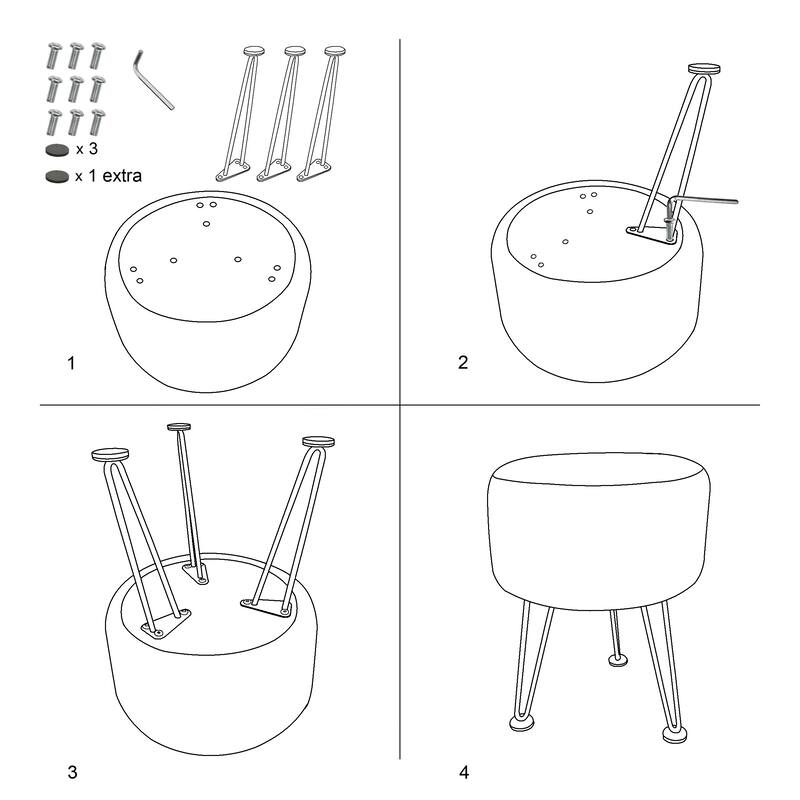 x 3
x 1 extra
1
2
3
4