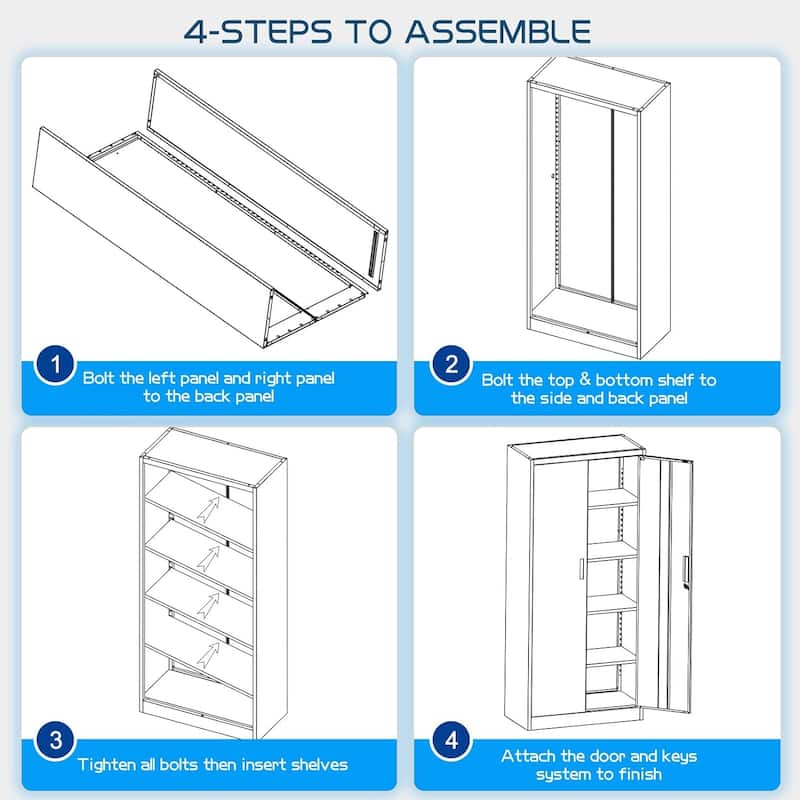 4-STEPS TO ASSEMBLE

1 Bolt the left panel and right panel to the back panel

2 Bolt the top & bottom shelf to the side and back panel

3 Tighten all bolts then insert shelves

4 Attach the door and keys system to finish