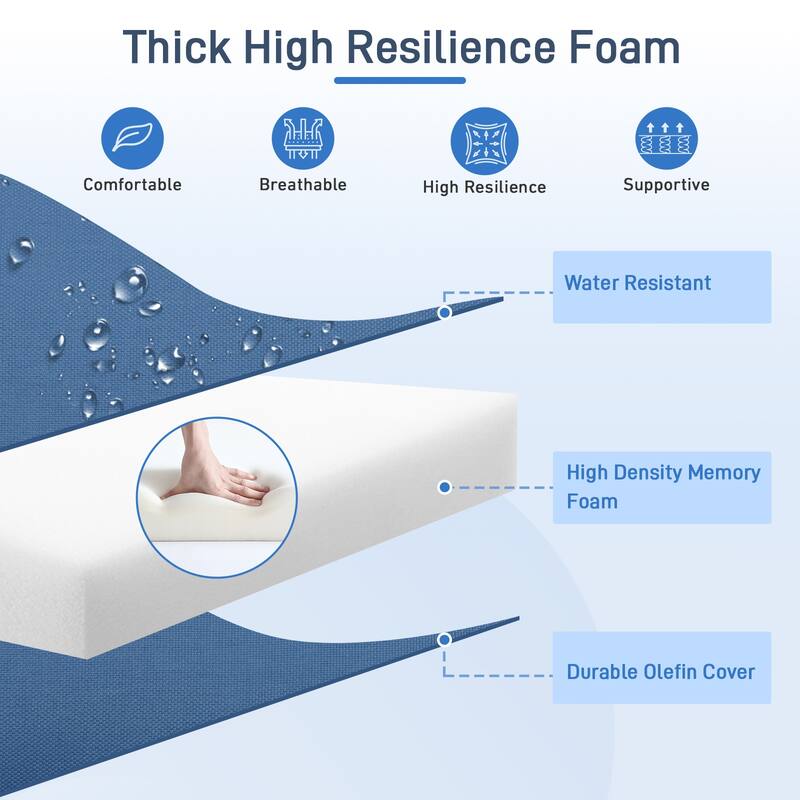 Thick High Resilience Foam

Comfortable

Breathable

High Resilience

Supportive

Water Resistant

High Density Memory Foam

Durable Olefin Cover