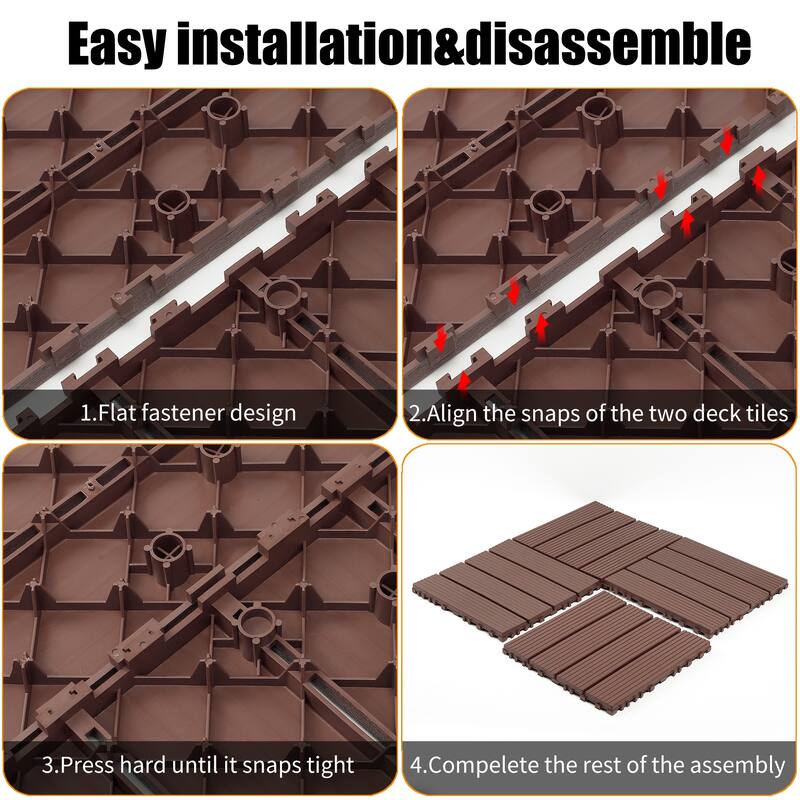 Easy installation&disassemble

1.Flat fastener design

2.Align the snaps of the two deck tiles

3.Press hard until it snaps tight

4.Compelete the rest of the assembly