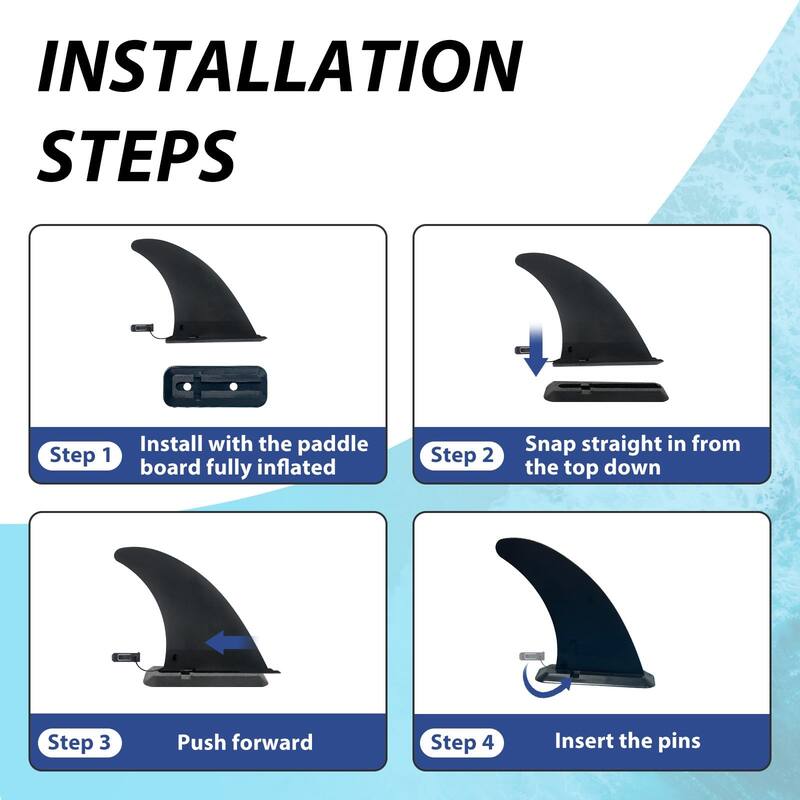 INSTALLATION STEPS

Step 1 Install with the paddle board fully inflated

Step 2 Snap straight in from the top down

Step 3 Push forward

Step 4 Insert the pins