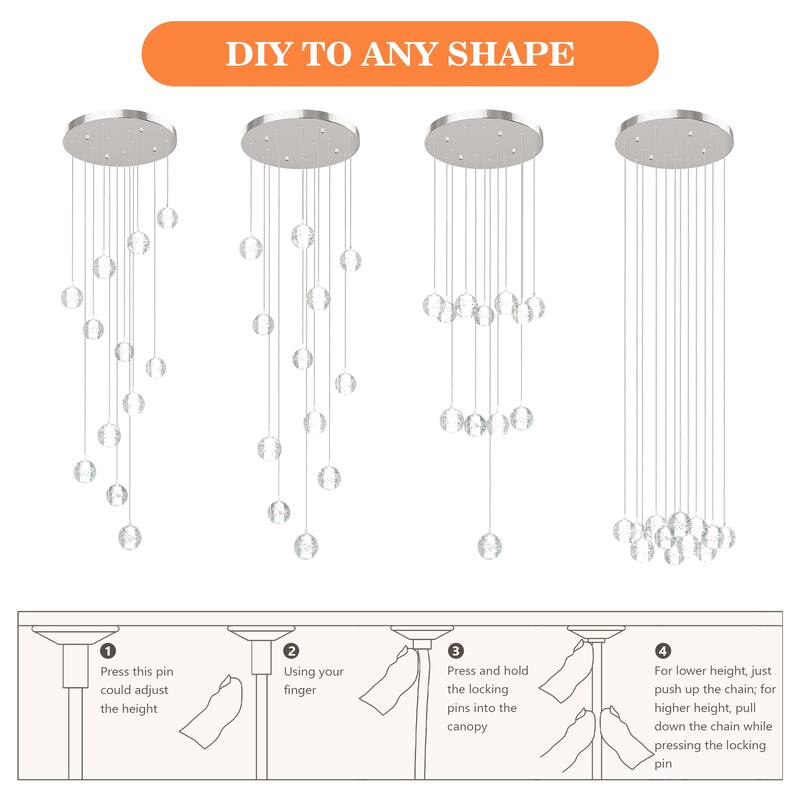 DIY TO ANY SHAPE

1 Press this pin could adjust the height

2 Using your finger

3 Press and hold the locking pins into the canopy

4 For lower height, just push up the chain; for higher height, pull down the chain while pressing the locking pin