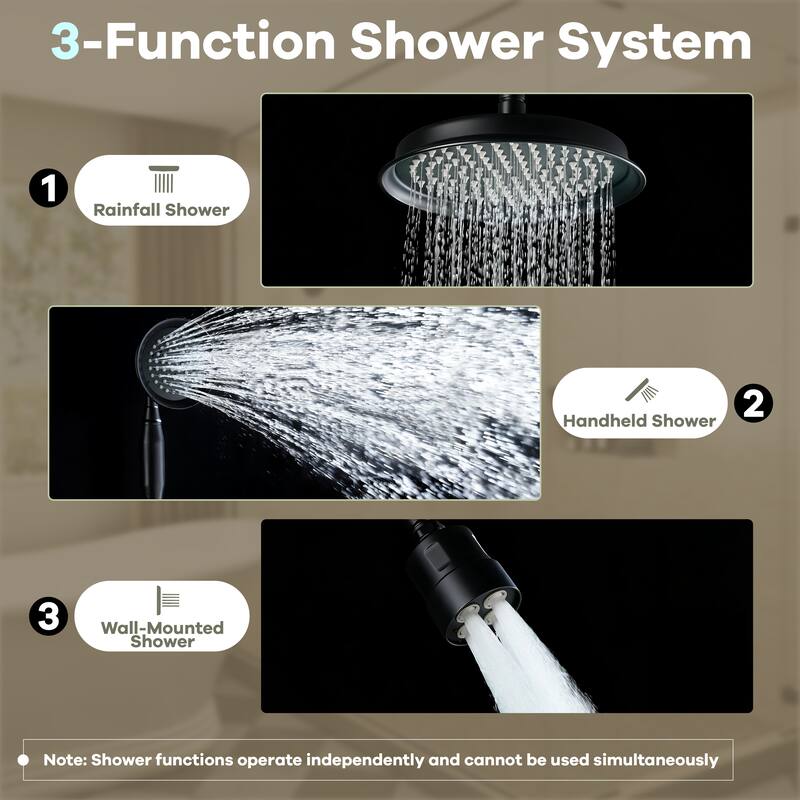 3-Function Shower System

1 Rainfall Shower

Handheld Shower 2

3 Wall-Mounted Shower

Note: Shower functions operate independently and cannot be used simultaneously