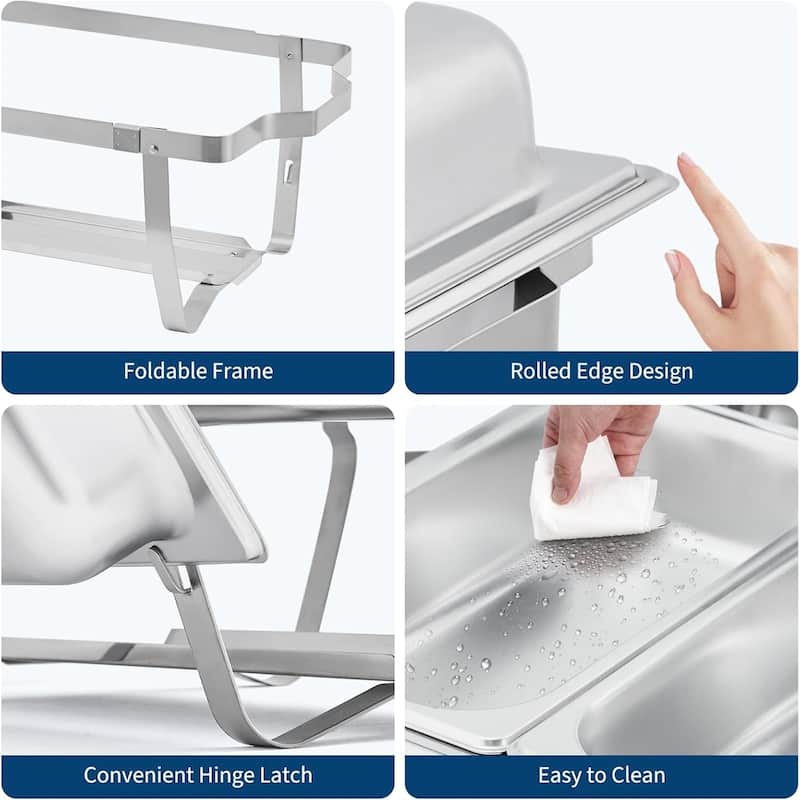 Foldable Frame

Rolled Edge Design

Convenient Hinge Latch

Easy to Clean