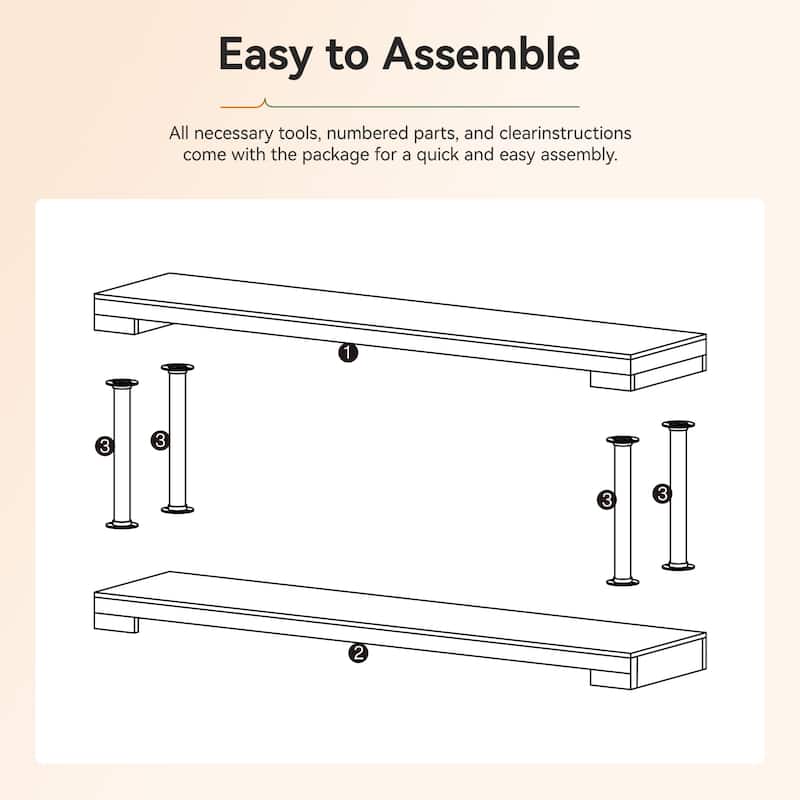 Easy to Assemble

All necessary tools, numbered parts, and clearinstructions come with the package for a quick and easy assembly.

1

3 3 3 3

2