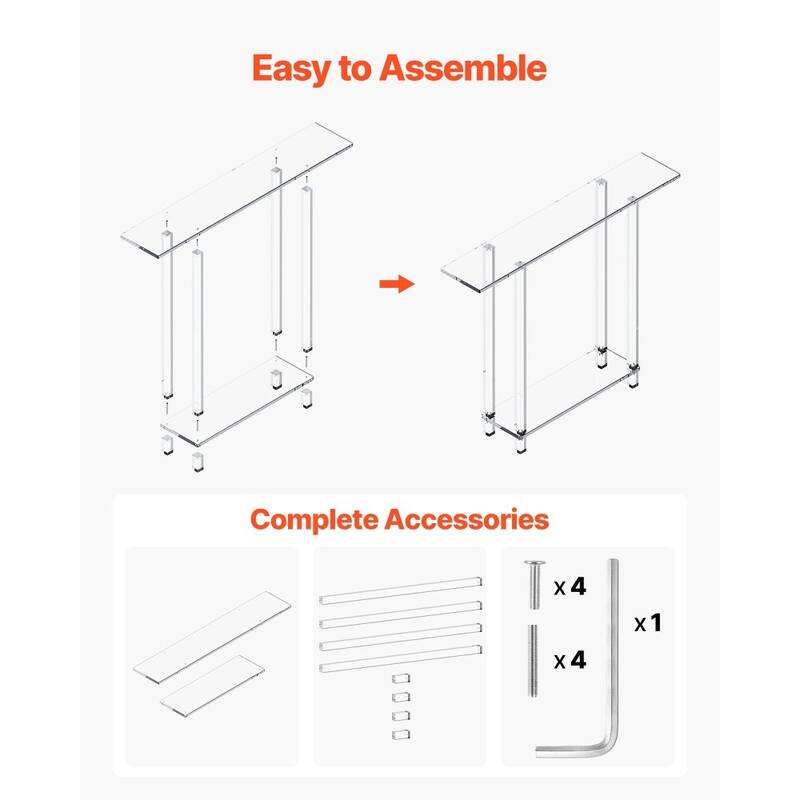 Easy to Assemble

Complete Accessories

x 4

x 4

x 1