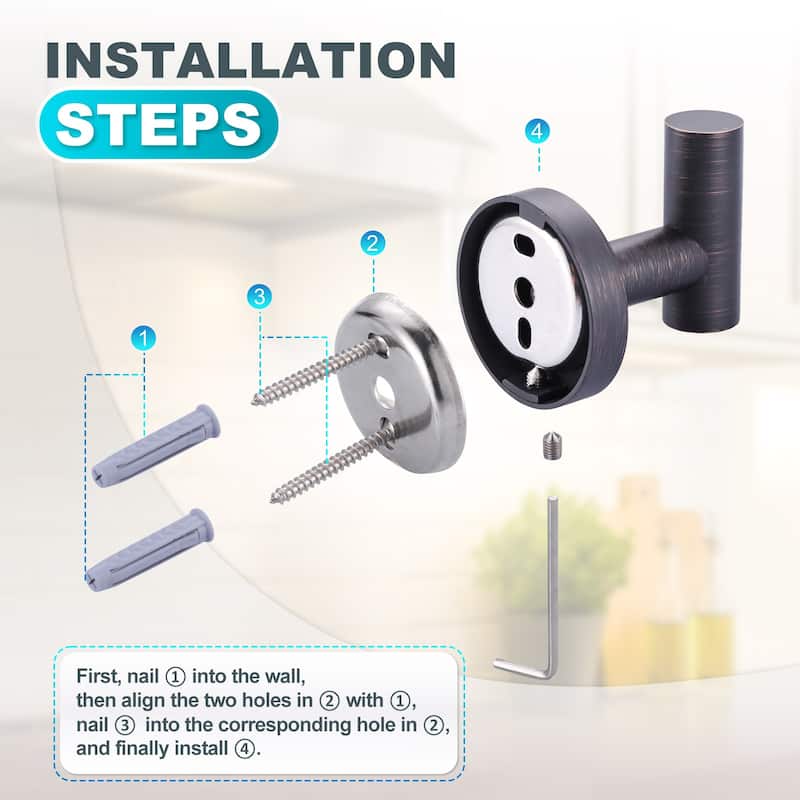 INSTALLATION
STEPS

4

2

3

1

First, nail ① into the wall,
then align the two holes in ② with ①,
nail ③ into the corresponding hole in ②,
and finally install ④.