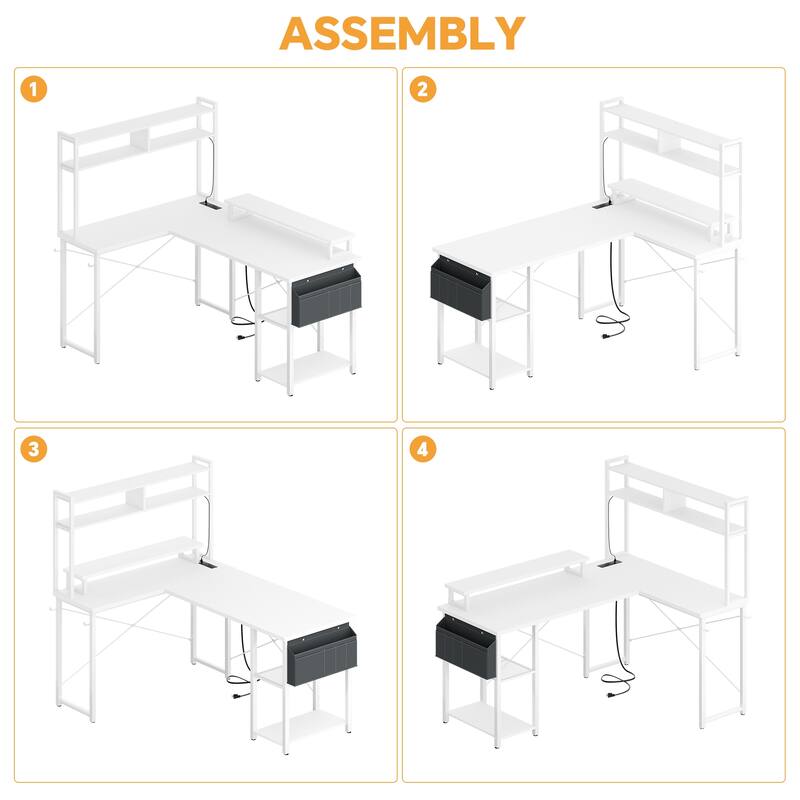 ASSEMBLY

1

2

3

4