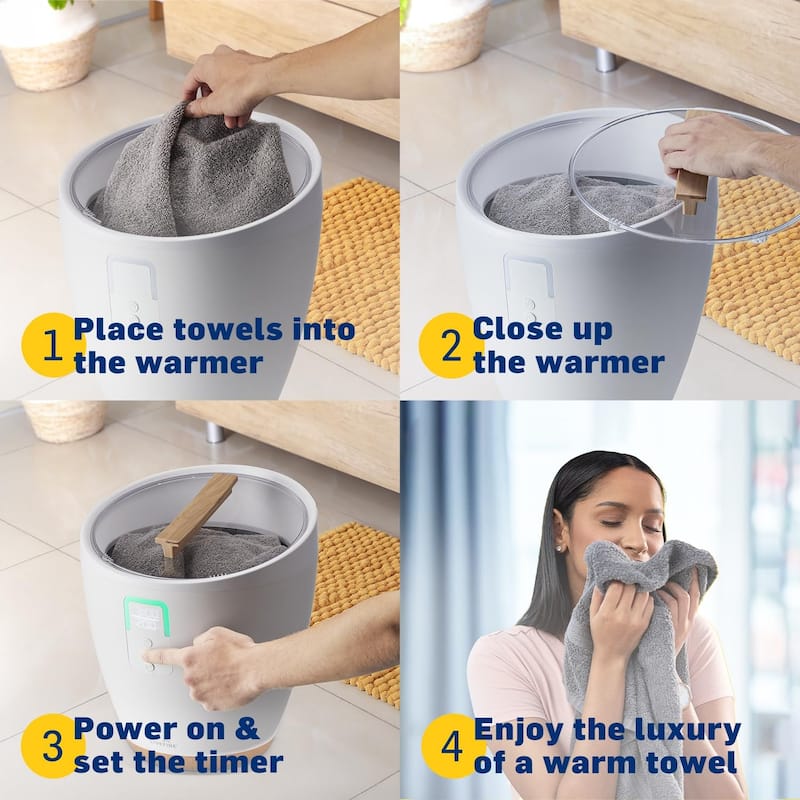 1 Place towels into the warmer

2 Close up the warmer

3 Power on & set the timer

4 Enjoy the luxury of a warm towel