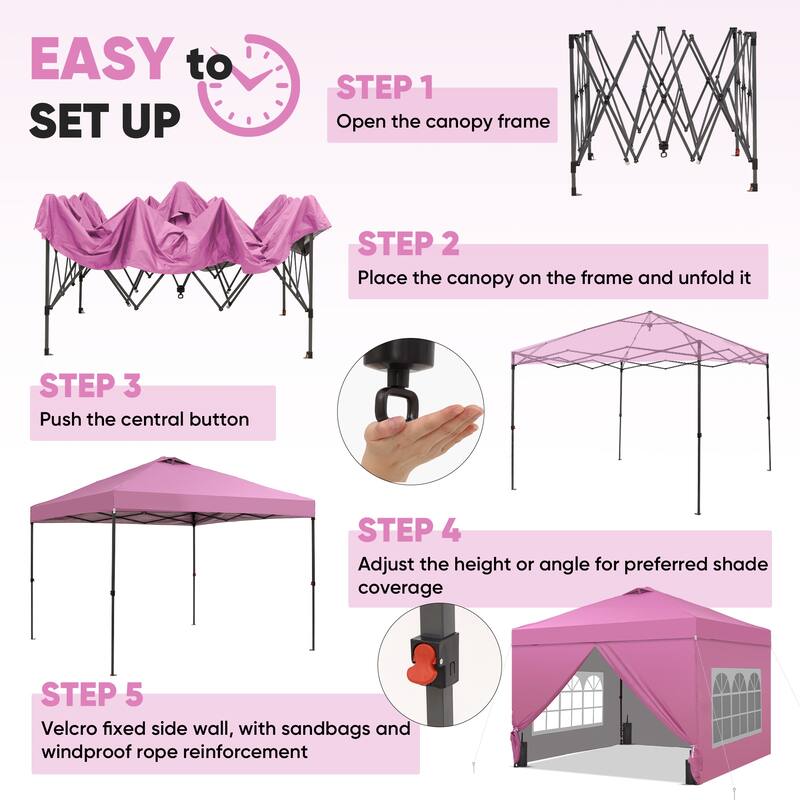 EASY to SET UP

STEP 1
Open the canopy frame

STEP 2
Place the canopy on the frame and unfold it

STEP 3
Push the central button

STEP 4
Adjust the height or angle for preferred shade coverage

STEP 5
Velcro fixed side wall, with sandbags and windproof rope reinforcement