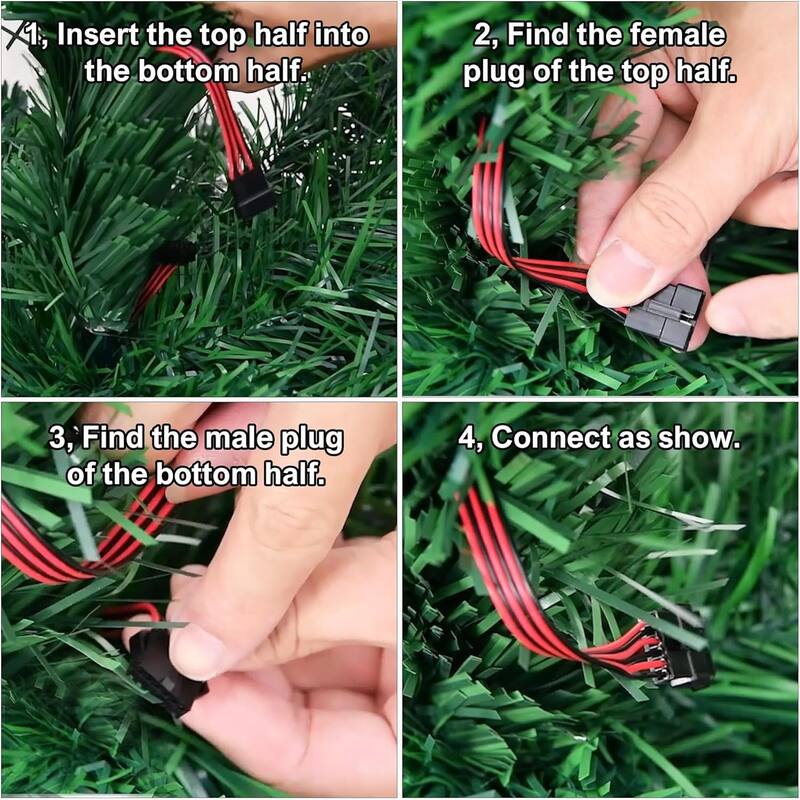 1, Insert the top half into the bottom half.

2, Find the female plug of the top half.

3, Find the male plug of the bottom half.

4, Connect as show.