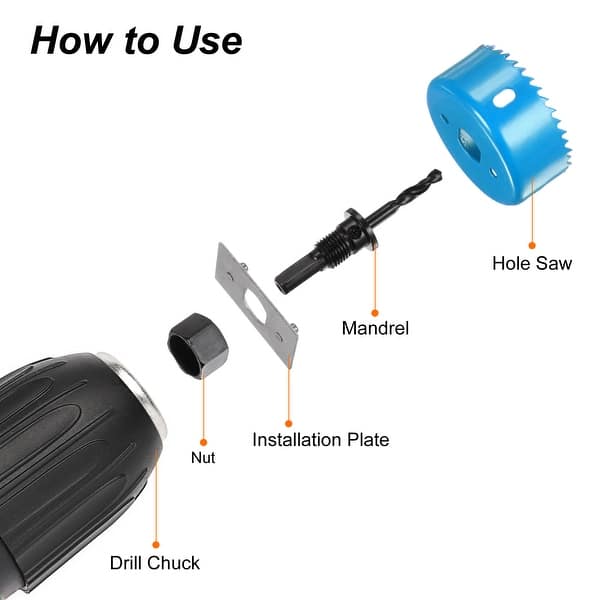 How to Use

Hole Saw

Mandrel

Installation Plate

Nut

Drill Chuck