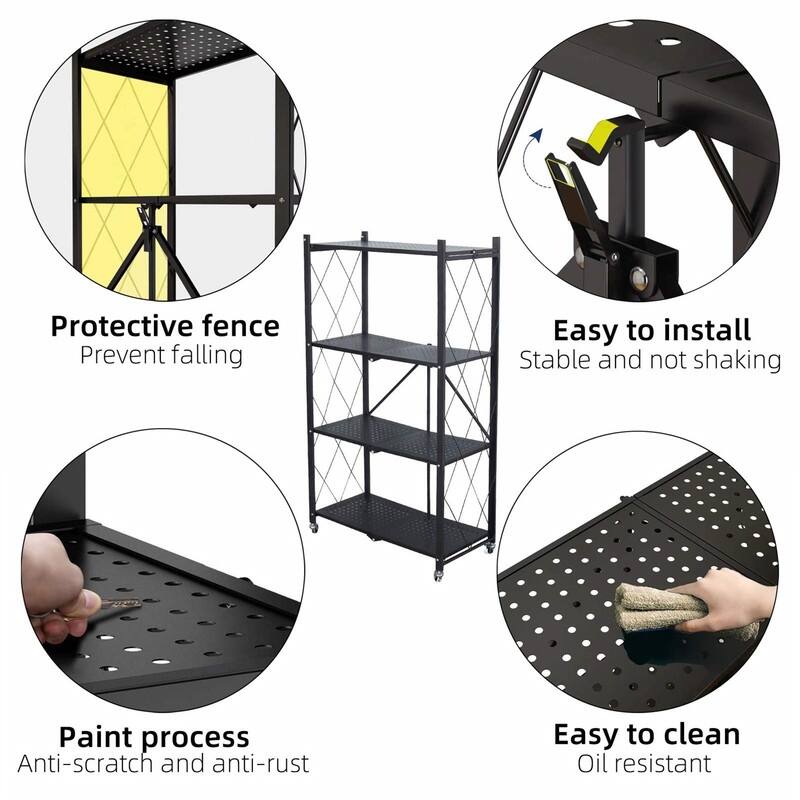 Protective fence
Prevent falling

Easy to install
Stable and not shaking

Paint process
Anti-scratch and anti-rust

Easy to clean
Oil resistant