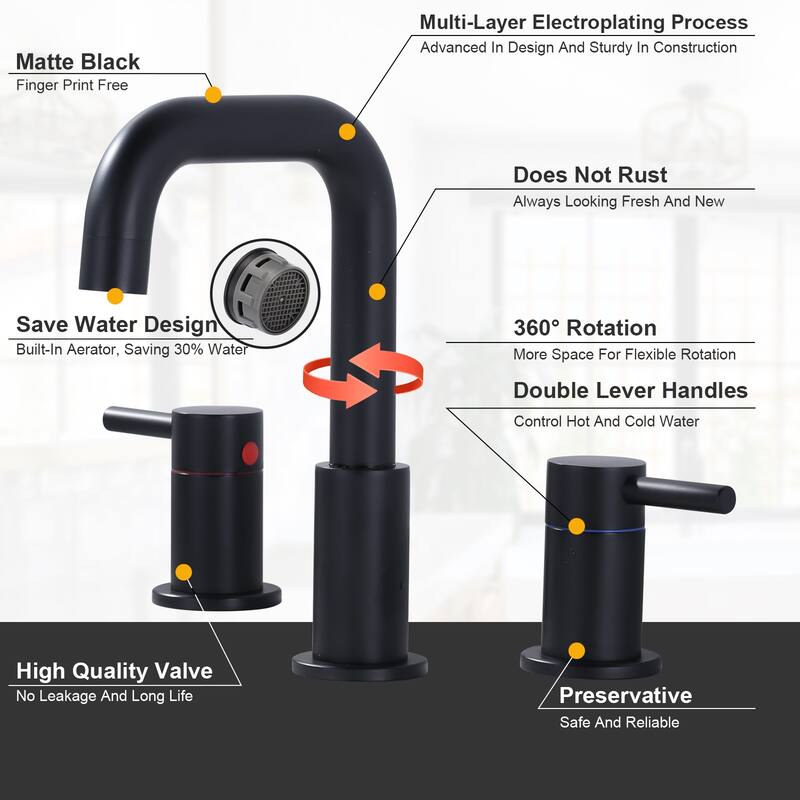 Matte Black
Finger Print Free

Multi-Layer Electroplating Process
Advanced In Design And Sturdy In Construction

Does Not Rust
Always Looking Fresh And New

Save Water Design
Built-In Aerator, Saving 30% Water

360° Rotation
More Space For Flexible Rotation

Double Lever Handles
Control Hot And Cold Water

High Quality Valve
No Leakage And Long Life

Preservative
Safe And Reliable