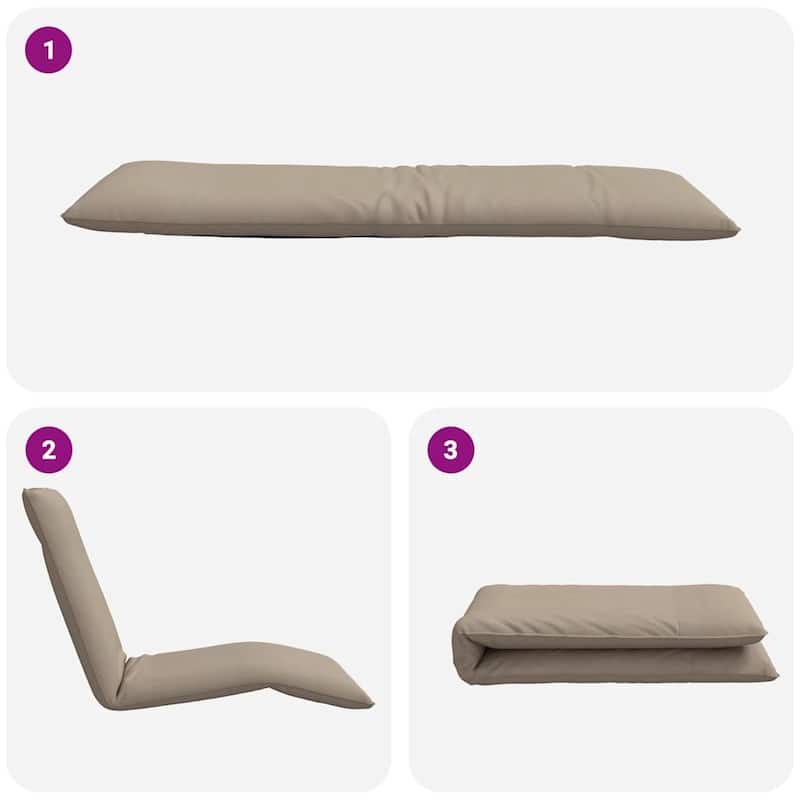 1

2

3