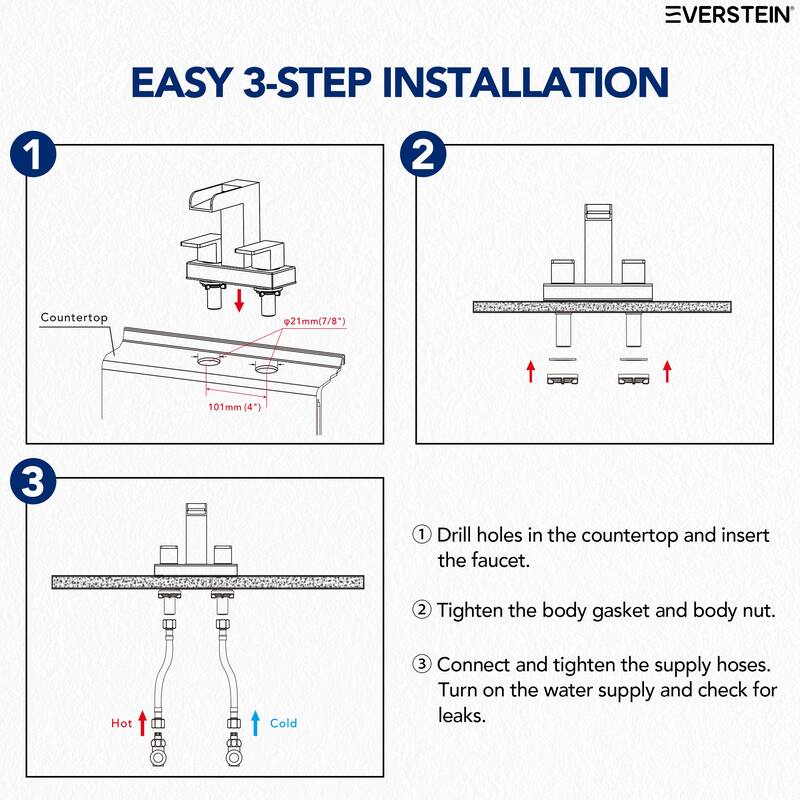 EVERSTEIN®

EASY 3-STEP INSTALLATION

1

Countertop

φ21mm(7/8")

101mm (4")

2

3

Hot

Cold

① Drill holes in the countertop and insert the faucet.

② Tighten the body gasket and body nut.

③ Connect and tighten the supply hoses. Turn on the water supply and check for leaks.