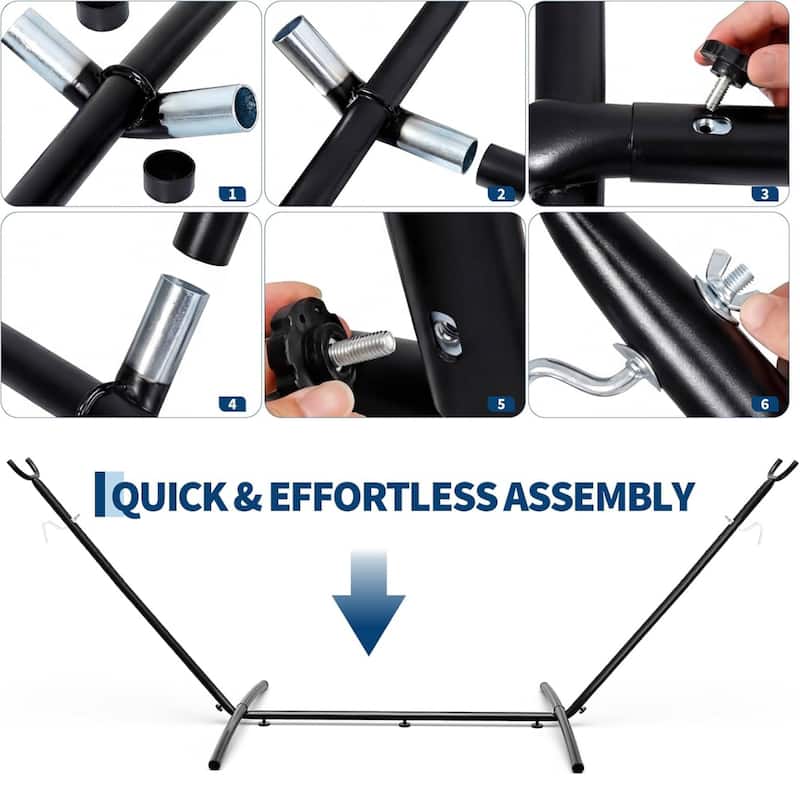 1

2

3

4

5

6

QUICK & EFFORTLESS ASSEMBLY