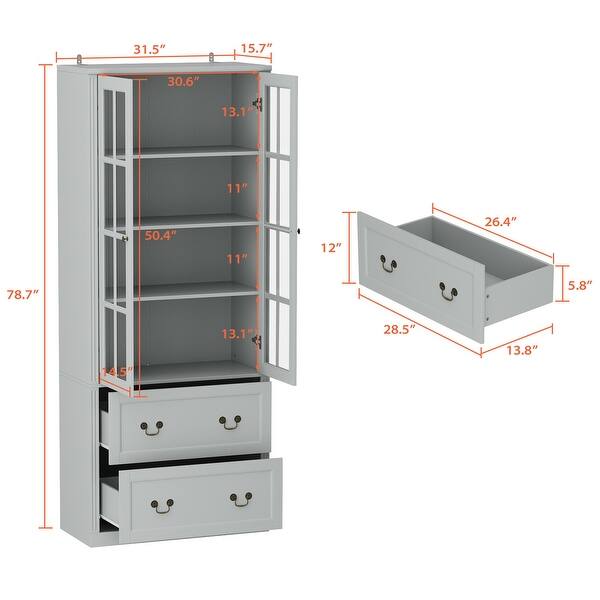 31.5″
15.7″
30.6″
13.1″
11″
50.4″
11″
13.1″
14.5″
78.7″
26.4″
12″
5.8″
28.5″
13.8″