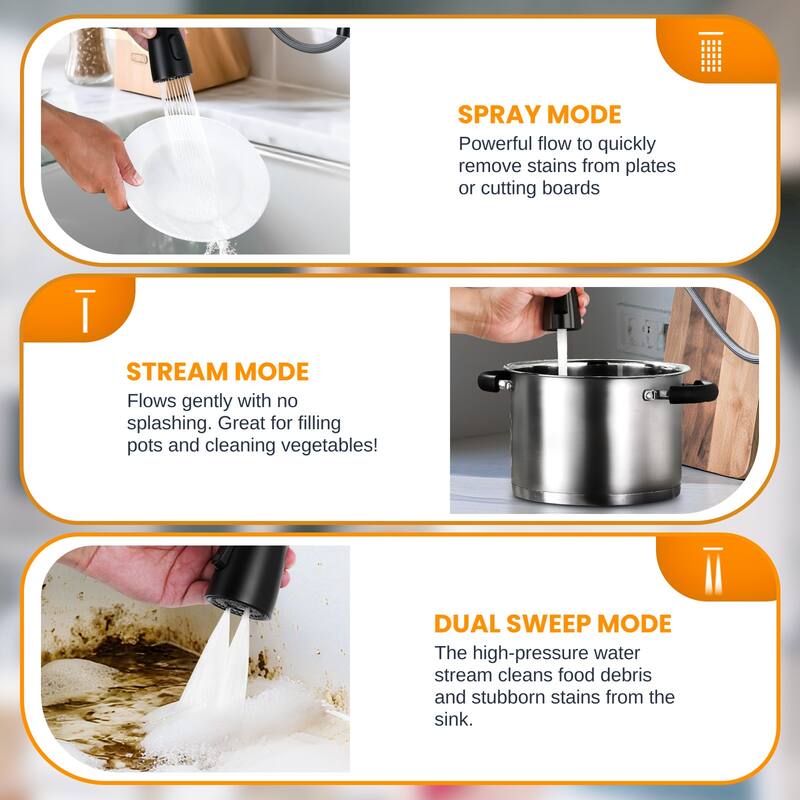 SPRAY MODE
Powerful flow to quickly remove stains from plates or cutting boards

STREAM MODE
Flows gently with no splashing. Great for filling pots and cleaning vegetables!

DUAL SWEEP MODE
The high-pressure water stream cleans food debris and stubborn stains from the sink.