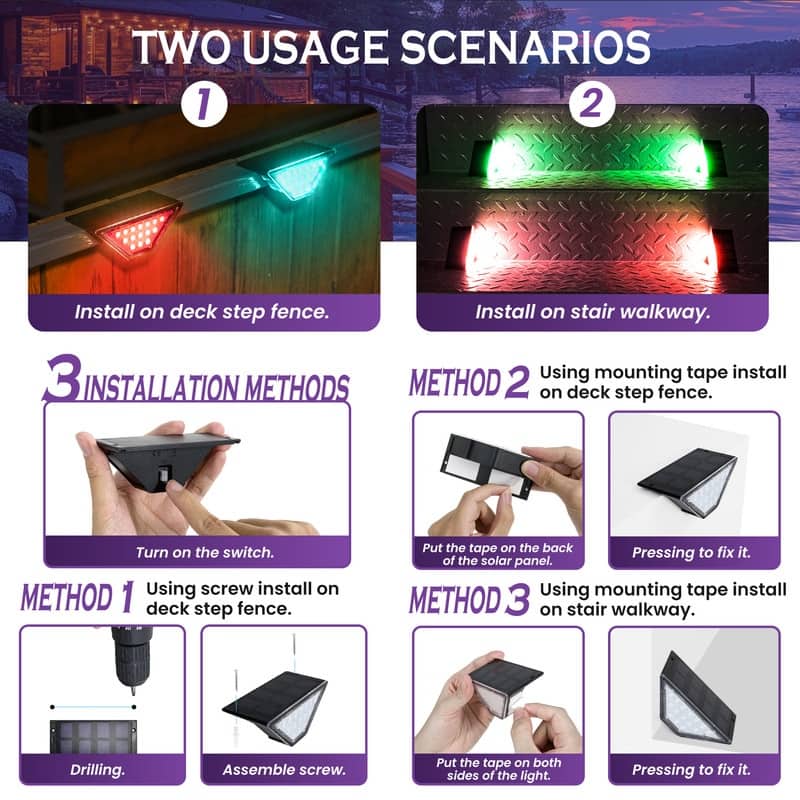 TWO USAGE SCENARIOS

1

Install on deck step fence.

2

Install on stair walkway.

3 INSTALLATION METHODS

Turn on the switch.

METHOD 1 Using screw install on deck step fence.

Drilling.

Assemble screw.

METHOD 2 Using mounting tape install on deck step fence.

Put the tape on the back of the solar panel.

Pressing to fix it.

METHOD 3 Using mounting tape install on stair walkway.

Put the tape on both sides of the light.

Pressing to fix it.