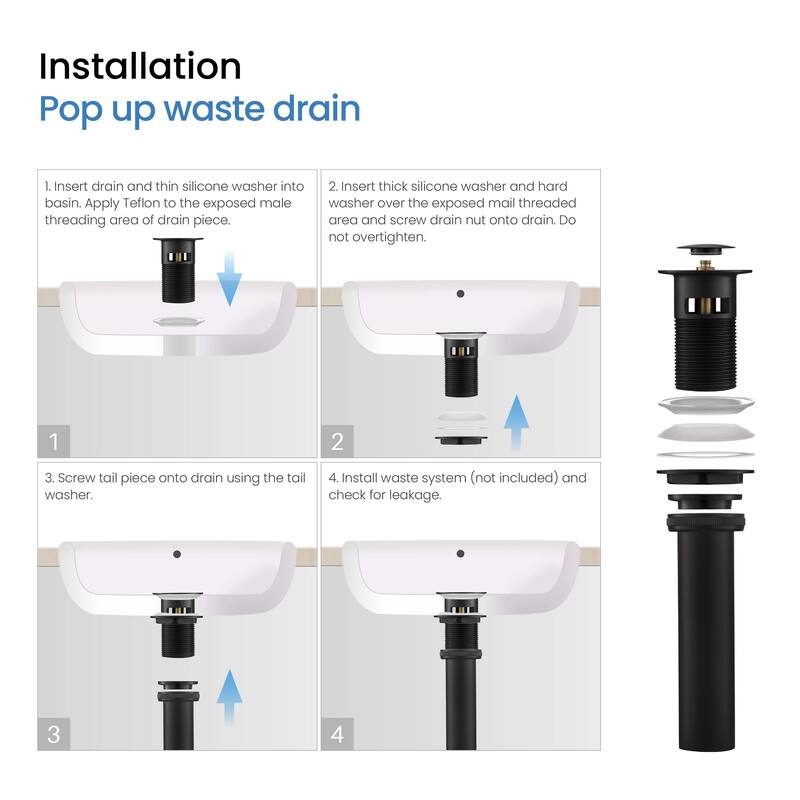 Installation
Pop up waste drain

1. Insert drain and thin silicone washer into basin. Apply Teflon to the exposed male threading area of drain piece.

1

2. Insert thick silicone washer and hard washer over the exposed mail threaded area and screw drain nut onto drain. Do not overtighten.

2

3. Screw tail piece onto drain using the tail washer.

3

4. Install waste system (not included) and check for leakage.

4