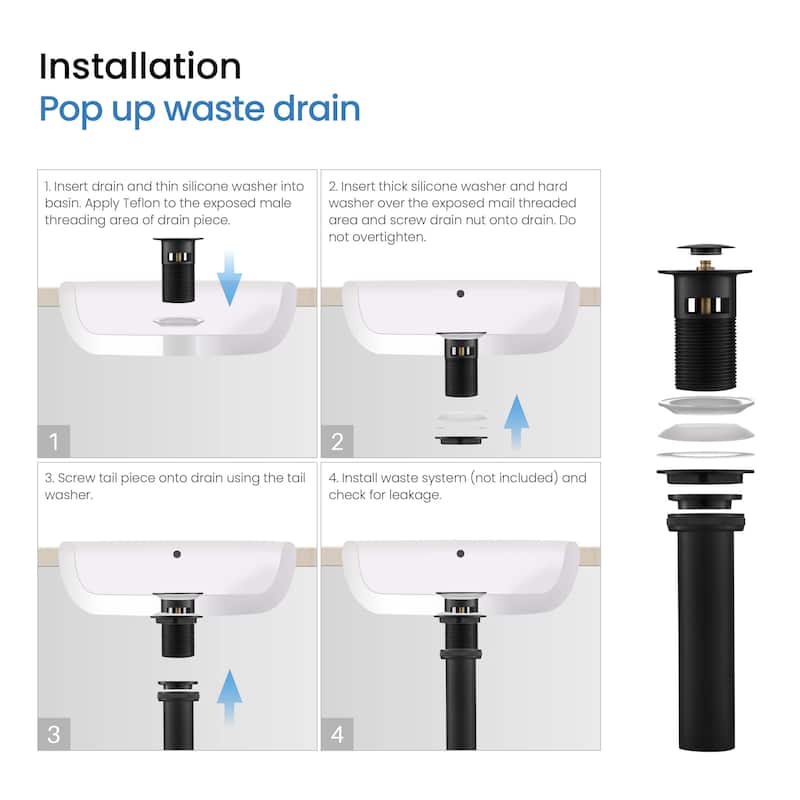 Installation
Pop up waste drain

1. Insert drain and thin silicone washer into basin. Apply Teflon to the exposed male threading area of drain piece.

1

2. Insert thick silicone washer and hard washer over the exposed mail threaded area and screw drain nut onto drain. Do not overtighten.

2

3. Screw tail piece onto drain using the tail washer.

3

4. Install waste system (not included) and check for leakage.

4