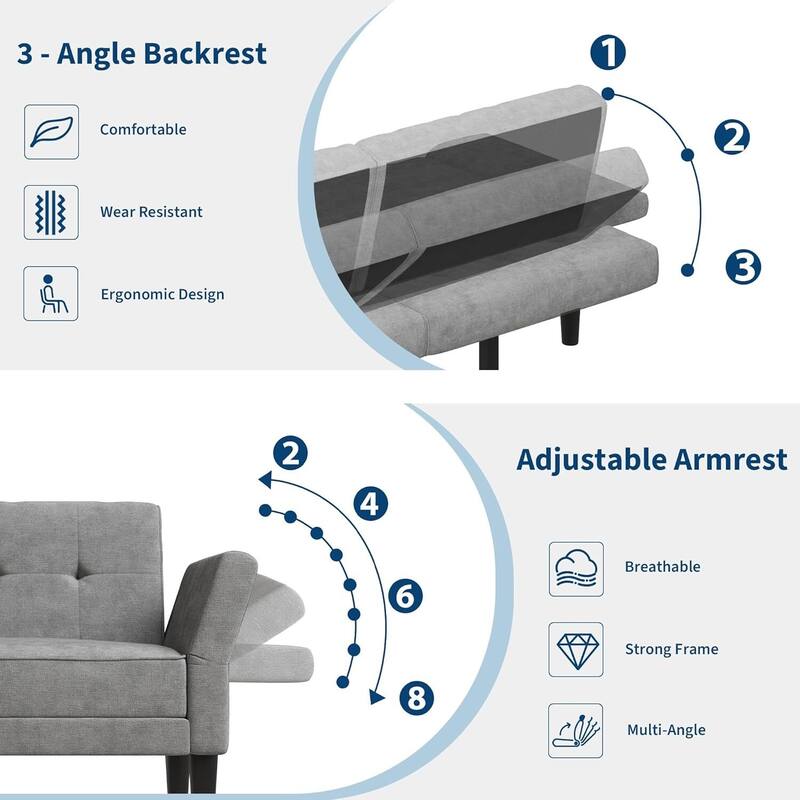 3 - Angle Backrest

Comfortable

Wear Resistant

Ergonomic Design

1
2
3

2
4
6
8

Adjustable Armrest

Breathable

Strong Frame

Multi-Angle