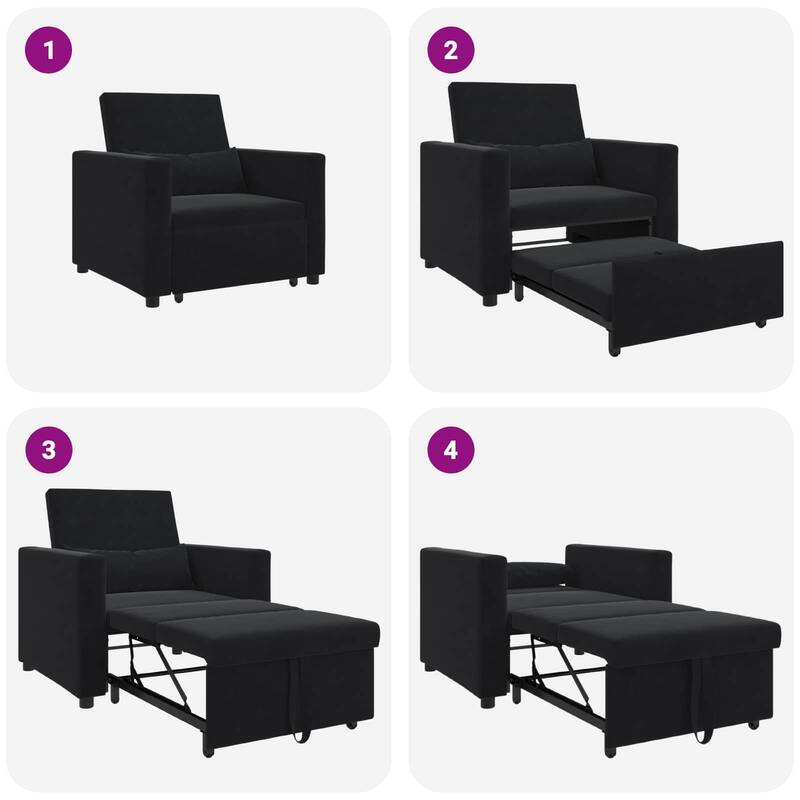 1

2

3

4