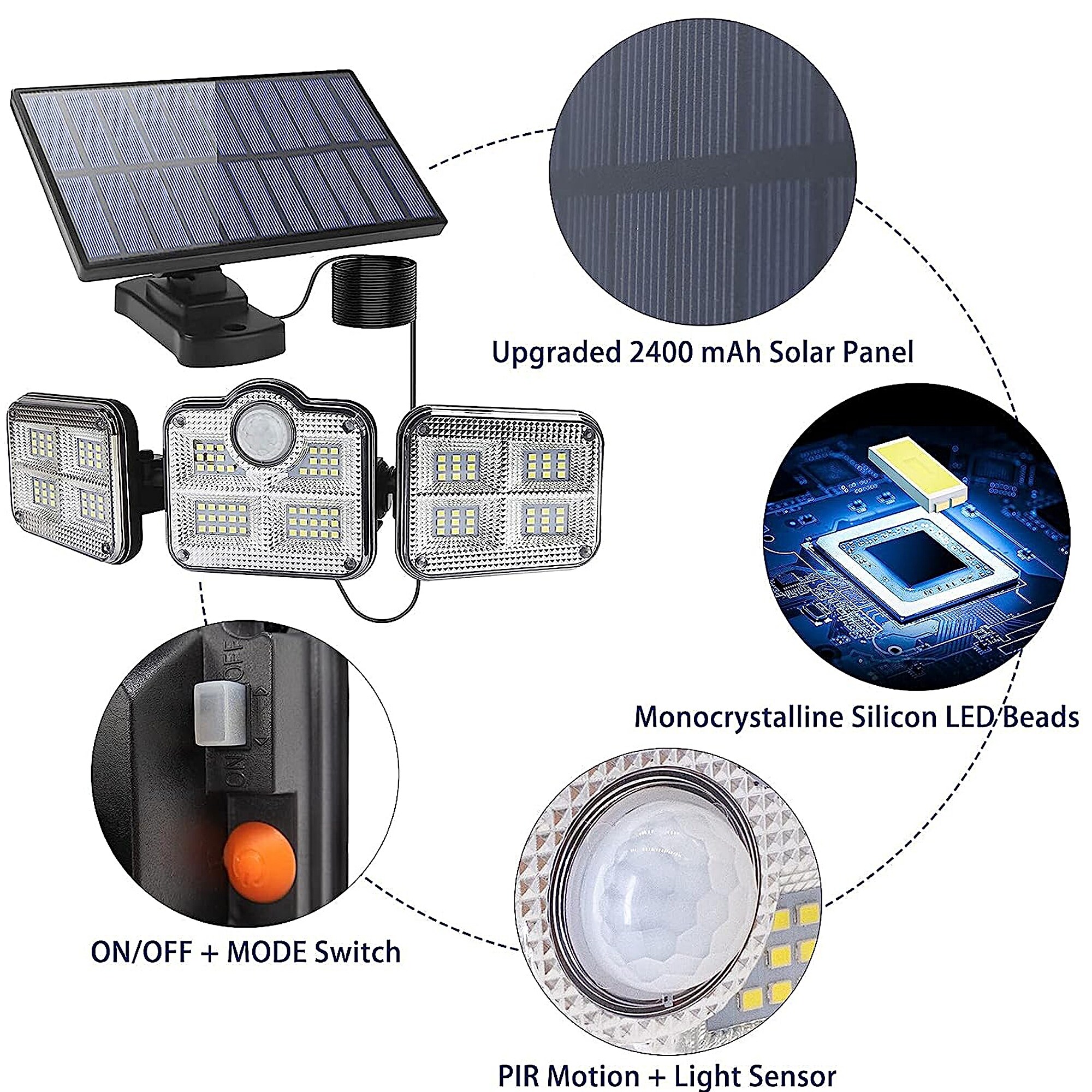 Upgraded 2400 mAh Solar Panel

Monocrystalline Silicon LED Beads

OFF
ON

ON/OFF + MODE Switch

PIR Motion + Light Sensor