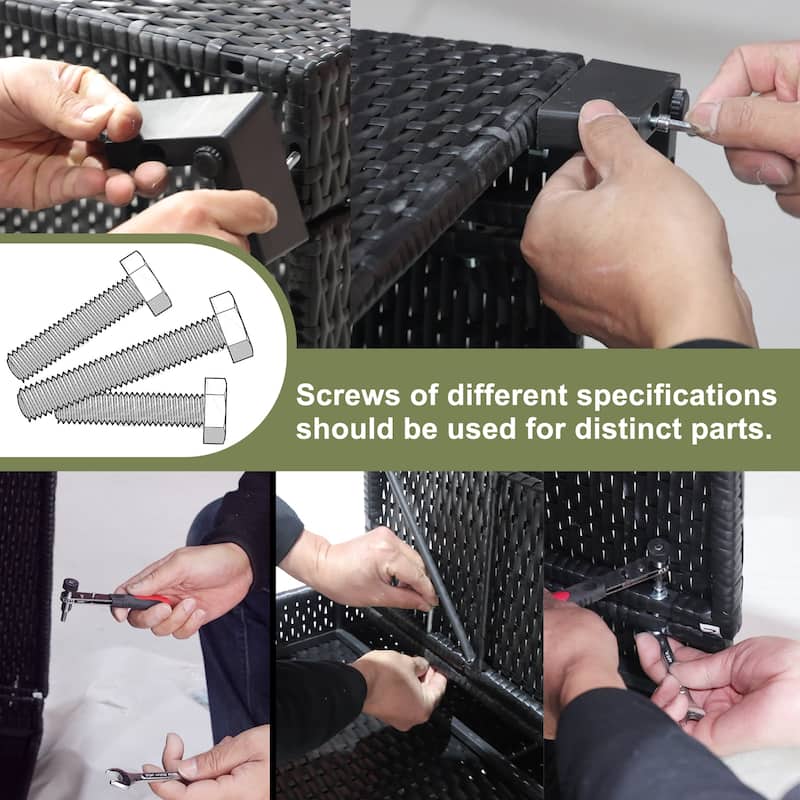 Screws of different specifications should be used for distinct parts.