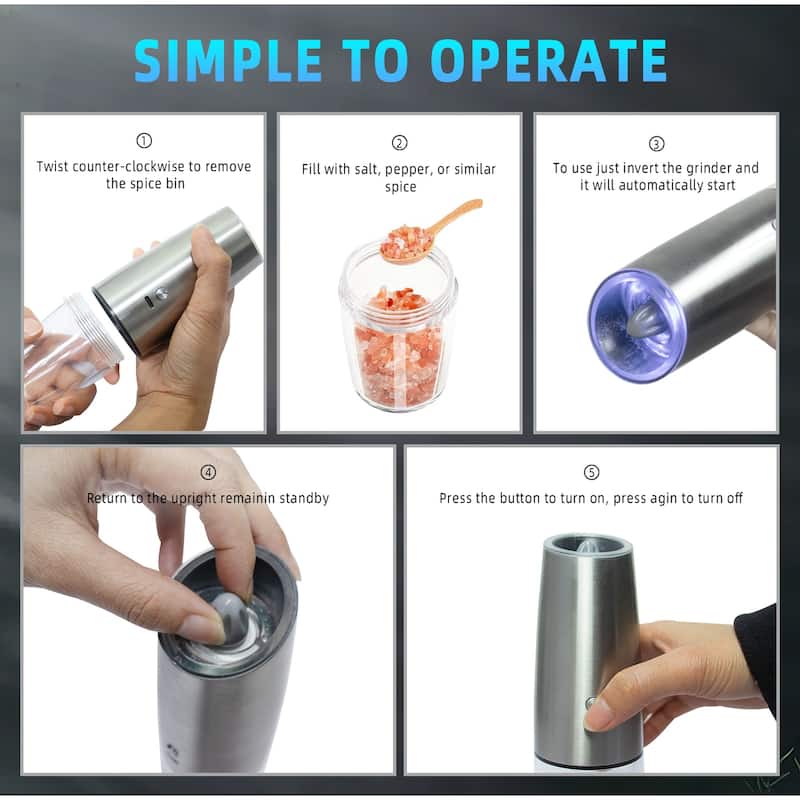 SIMPLE TO OPERATE

①
Twist counter-clockwise to remove the spice bin

②
Fill with salt, pepper, or similar spice

③
To use just invert the grinder and it will automatically start

④
Return to the upright remainin standby

⑤
Press the button to turn on, press agin to turn off