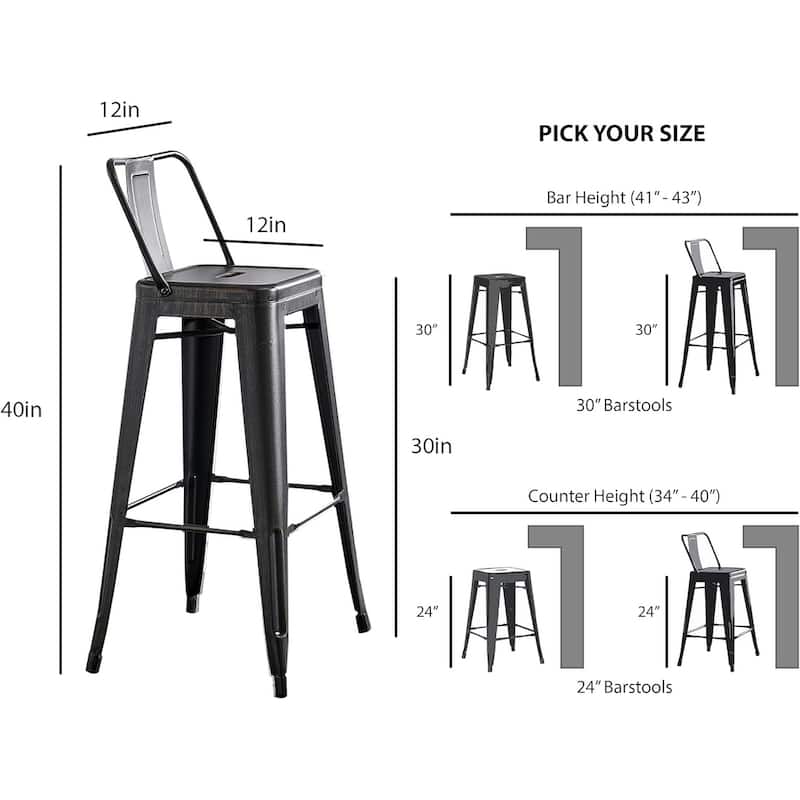 12in

12in

40in

30in

PICK YOUR SIZE

Bar Height (41" - 43")

30"

30"

30" Barstools

Counter Height (34" - 40")

24"

24"

24" Barstools