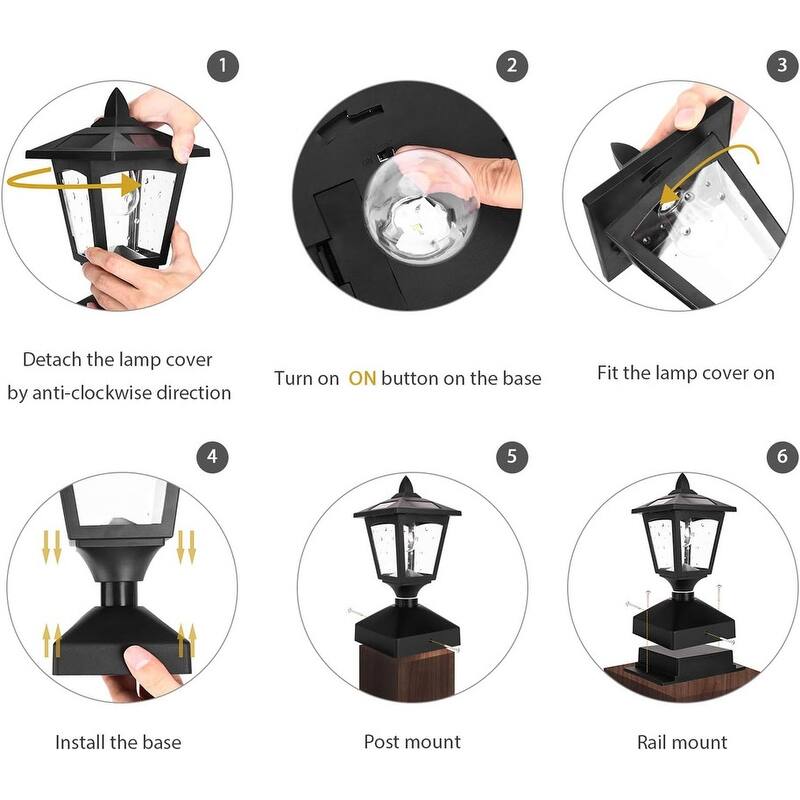 1

Detach the lamp cover by anti-clockwise direction

2

Turn on ON button on the base

3

Fit the lamp cover on

4

Install the base

5

Post mount

6

Rail mount