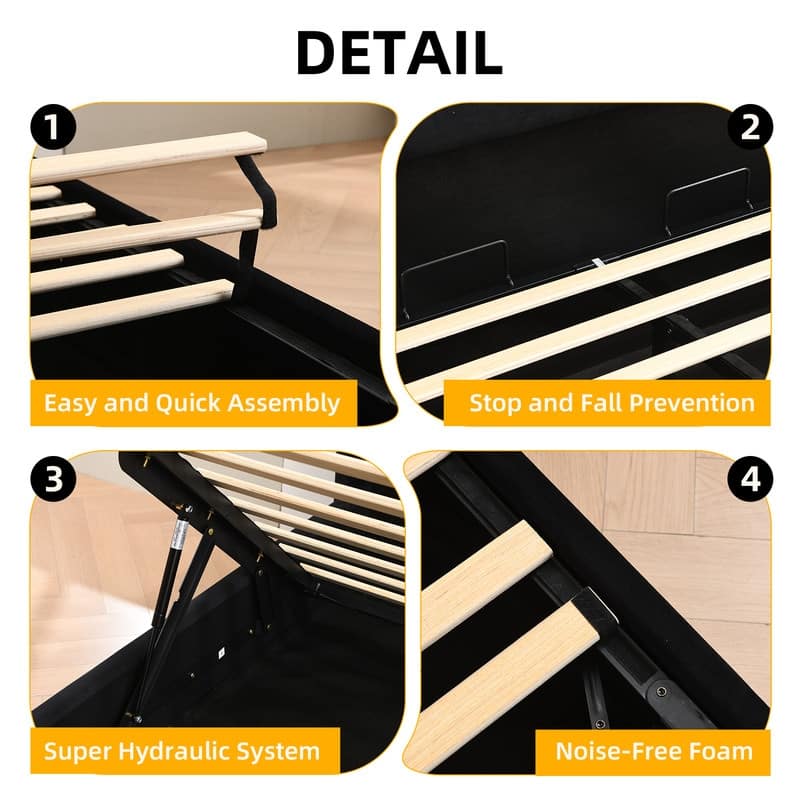 DETAIL

1

Easy and Quick Assembly

2

Stop and Fall Prevention

3

Super Hydraulic System

4

Noise-Free Foam