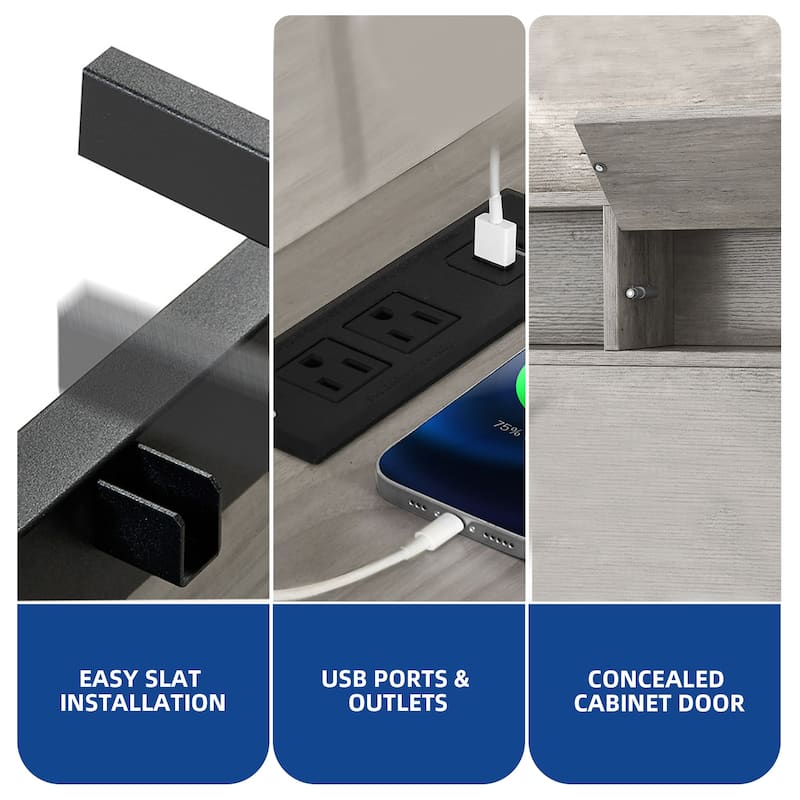 75%

EASY SLAT INSTALLATION

USB PORTS & OUTLETS

CONCEALED CABINET DOOR