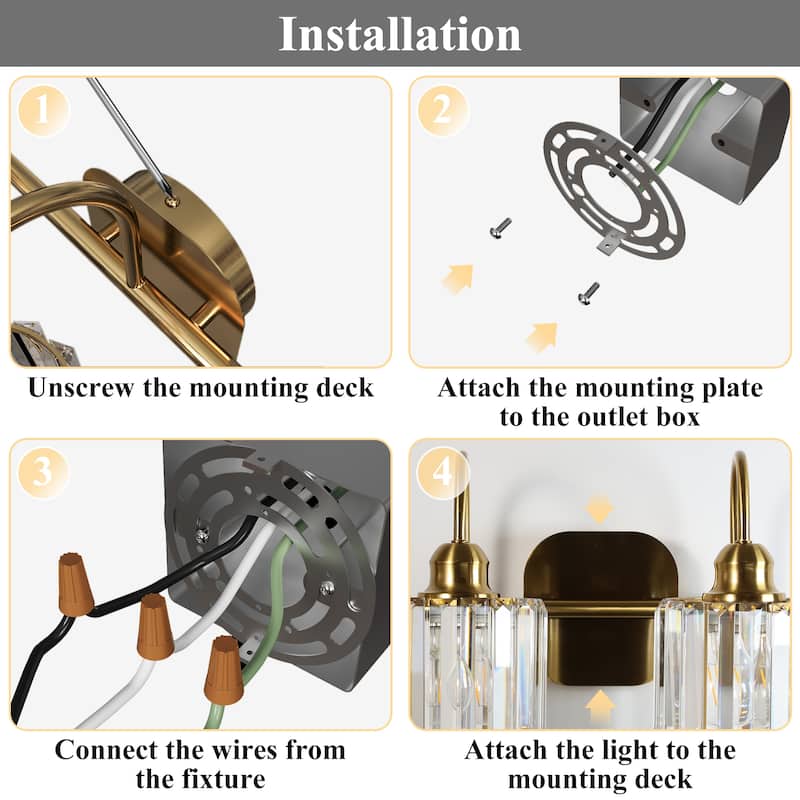 Installation

1

Unscrew the mounting deck

2

Attach the mounting plate to the outlet box

3

Connect the wires from the fixture

4

Attach the light to the mounting deck