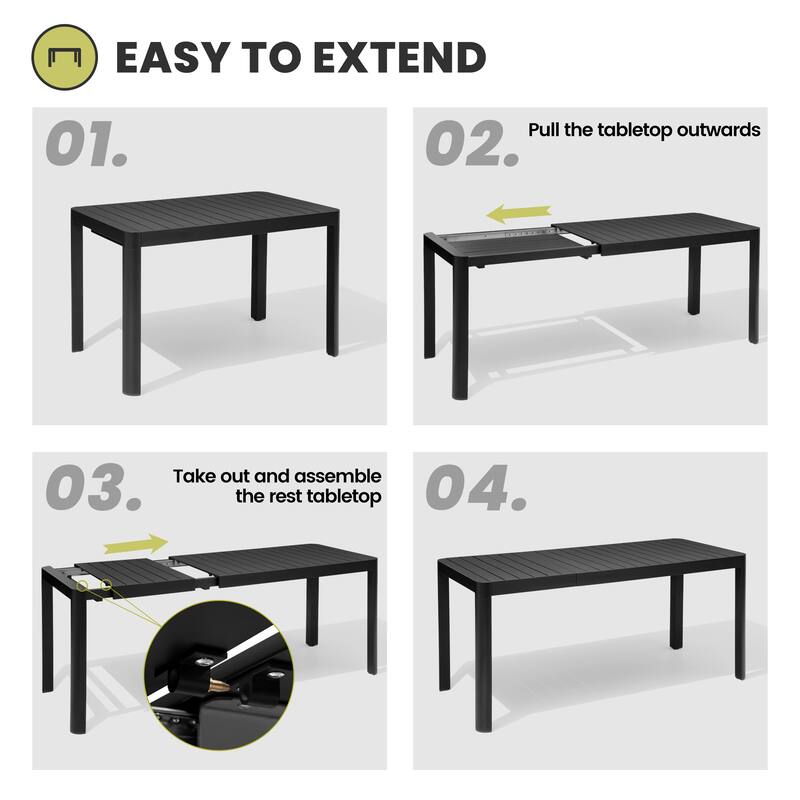 EASY TO EXTEND

01.

02. Pull the tabletop outwards

03. Take out and assemble the rest tabletop

04.