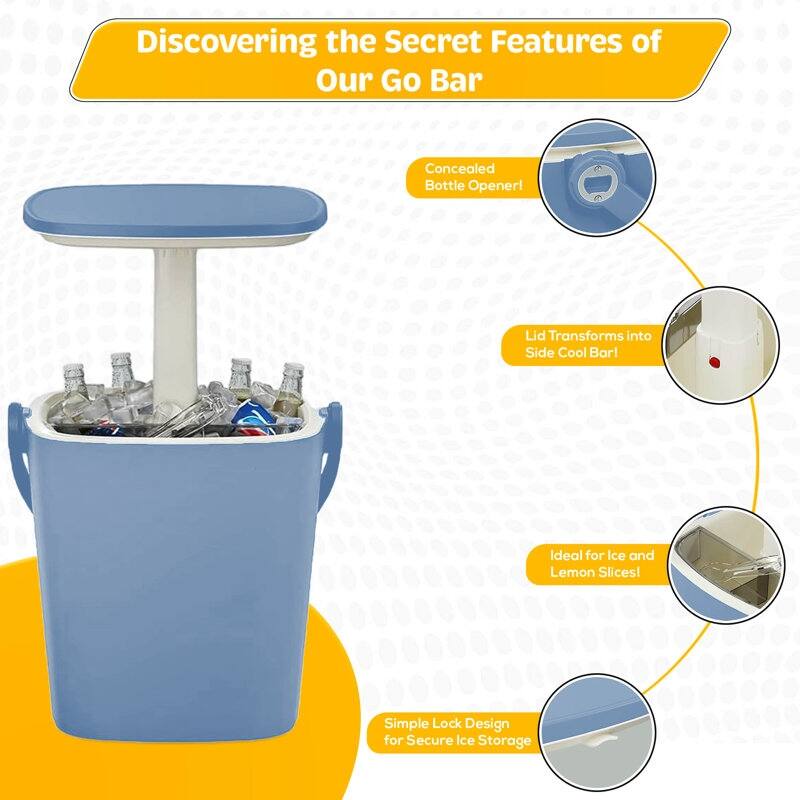 Discovering the Secret Features of Our Go Bar

Concealed Bottle Opener!

Lid Transforms into Side Cool Bar!

Ideal for Ice and Lemon Slices!

Simple Lock Design for Secure Ice Storage