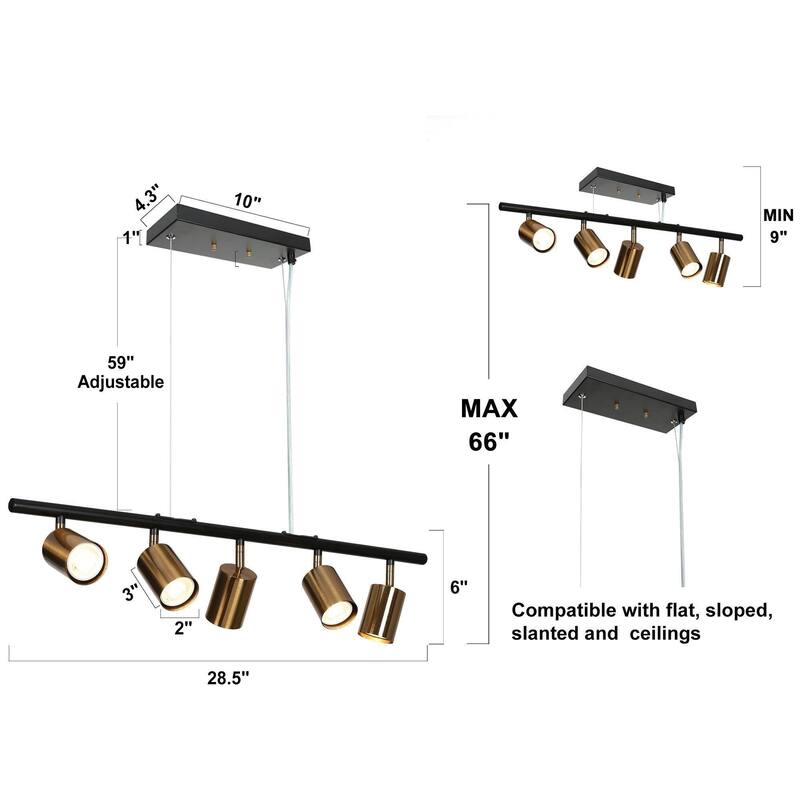 4.3"
10"
1"
59"
Adjustable
3"
2"
6"
28.5"
MIN
9"
MAX
66"
Compatible with flat, sloped, slanted and ceilings