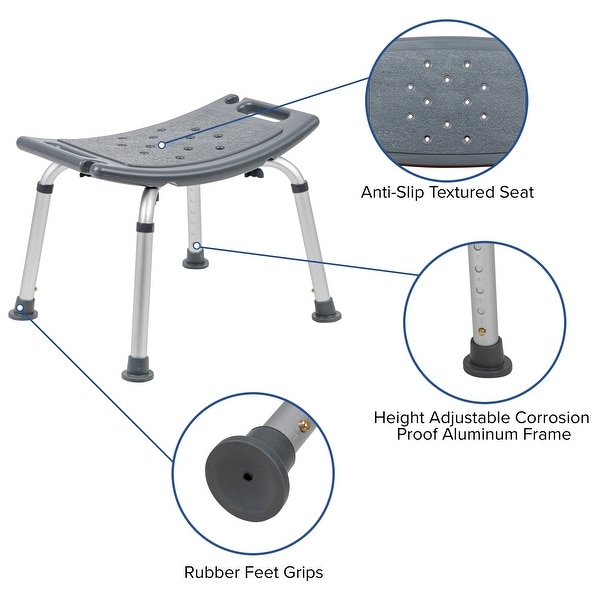 Anti-Slip Textured Seat

Height Adjustable Corrosion Proof Aluminum Frame

Rubber Feet Grips