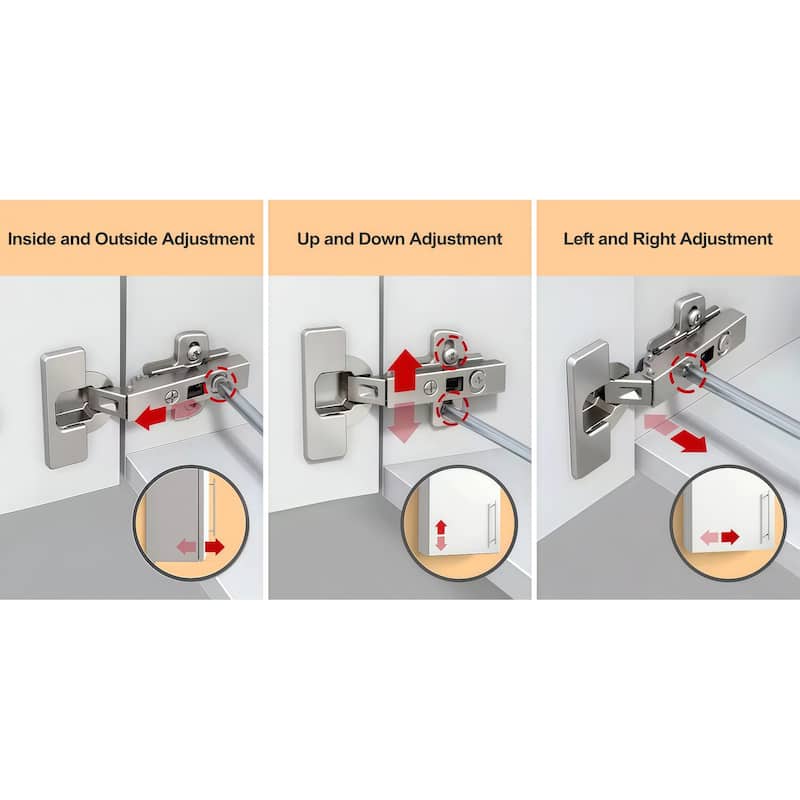 Inside and Outside Adjustment

Up and Down Adjustment

Left and Right Adjustment