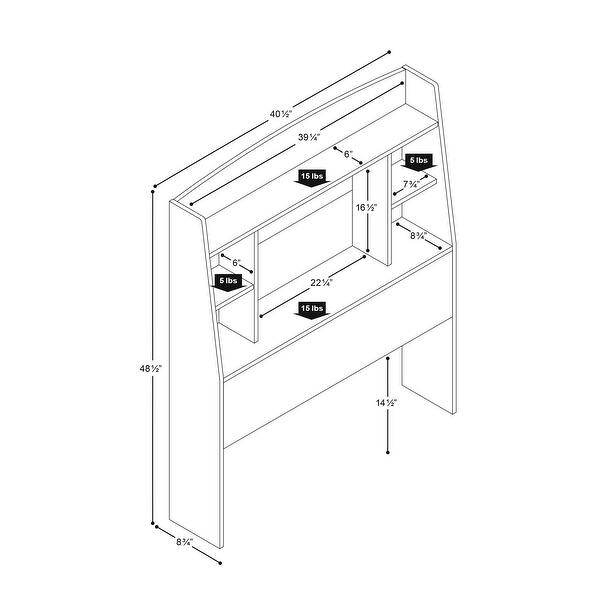 40½"
39¼"
6"
5 lbs
15 lbs
7¾"
16½"
8¾"
6"
5 lbs
22¼"
15 lbs
48½"
14½"
8¾"