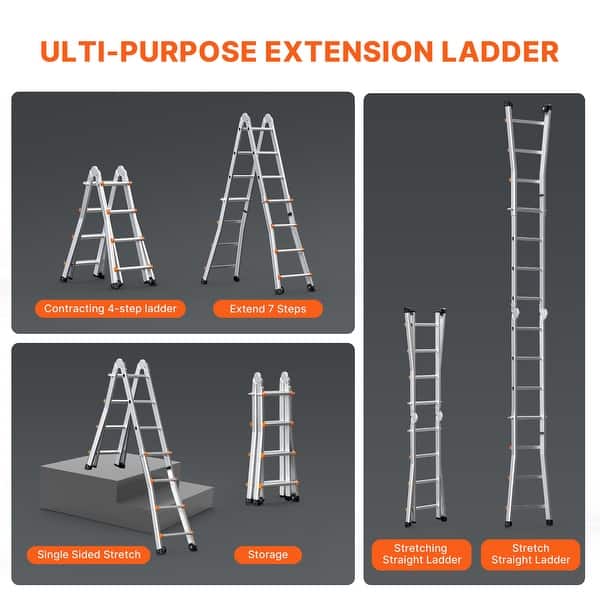 ULTI-PURPOSE EXTENSION LADDER

Contracting 4-step ladder

Extend 7 Steps

Single Sided Stretch

Storage

Stretching Straight Ladder

Stretch Straight Ladder