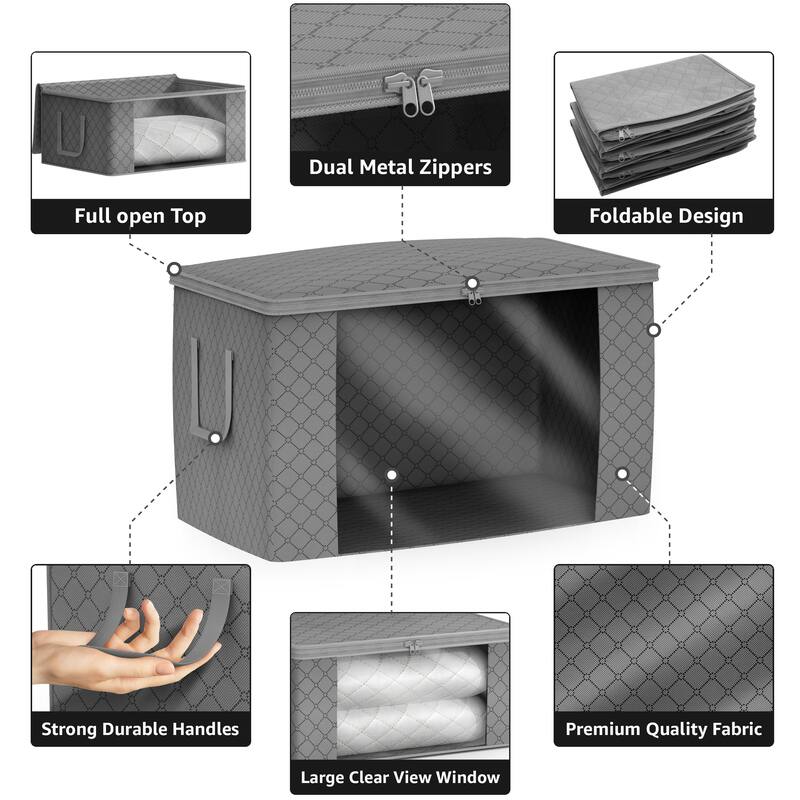 Full open Top

Dual Metal Zippers

Foldable Design

Strong Durable Handles

Large Clear View Window

Premium Quality Fabric