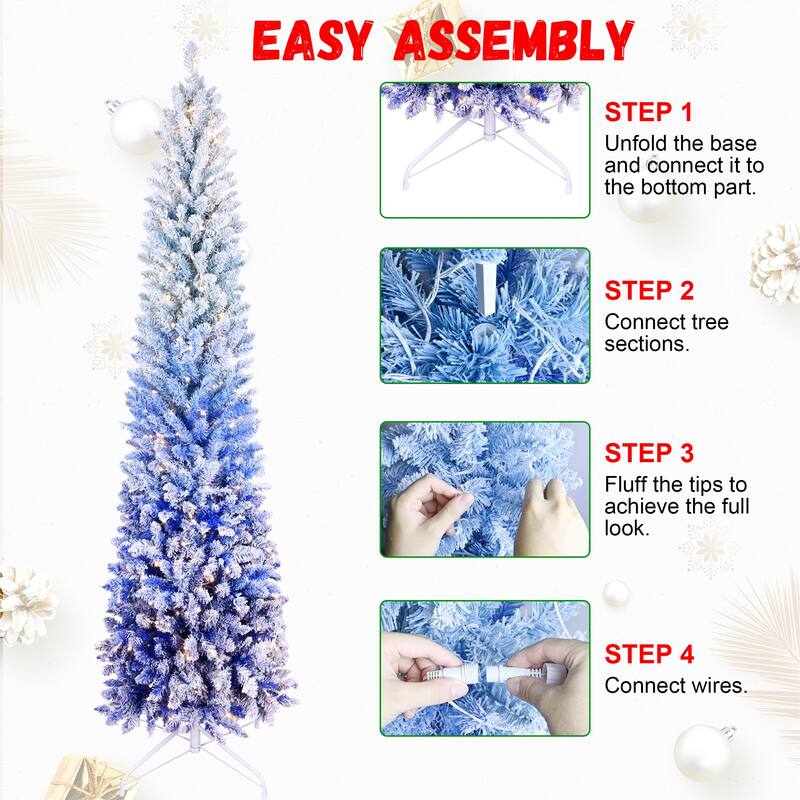 EASY ASSEMBLY

STEP 1
Unfold the base and connect it to the bottom part.

STEP 2
Connect tree sections.

STEP 3
Fluff the tips to achieve the full look.

STEP 4
Connect wires.