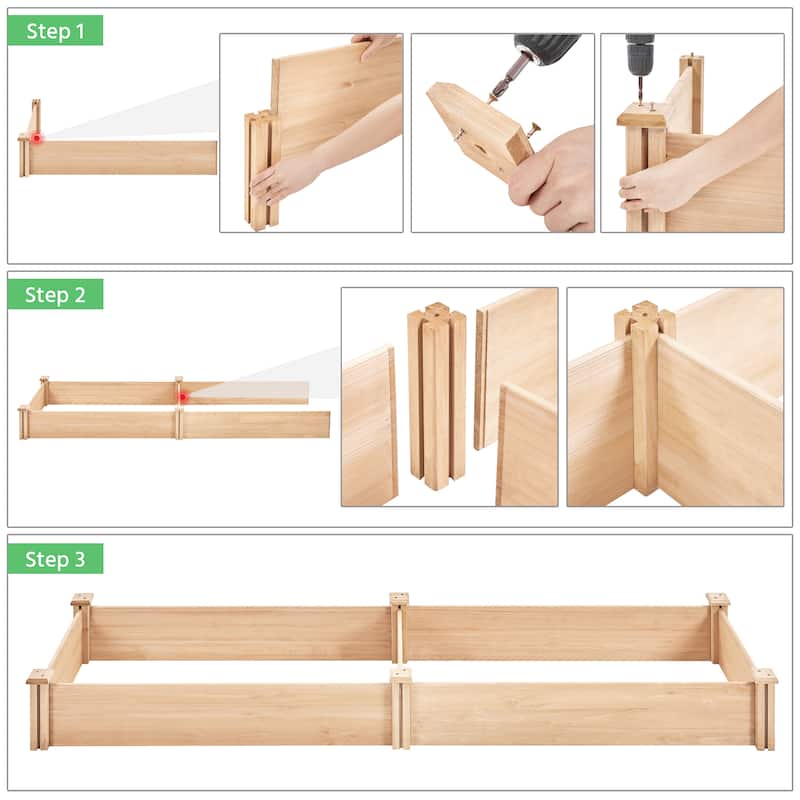 Step 1

Step 2

Step 3