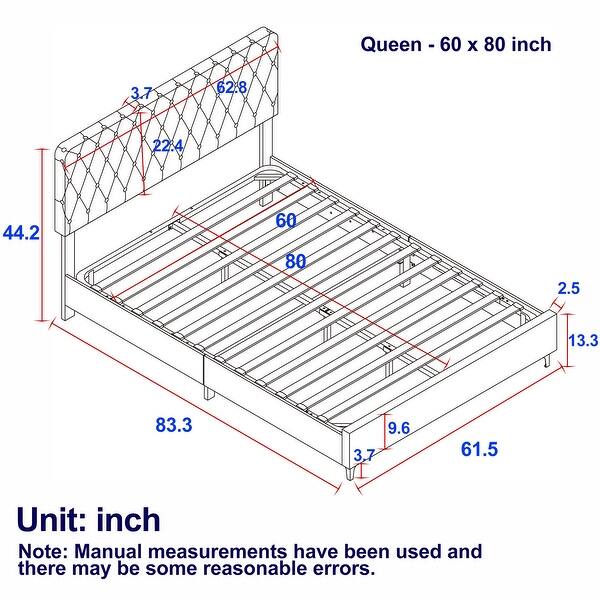 Queen - 60 x 80 inch

3.7
62.8
22.4
44.2
60
80
2.5
13.3
83.3
9.6
3.7
61.5

Unit: inch

Note: Manual measurements have been used and there may be some reasonable errors.