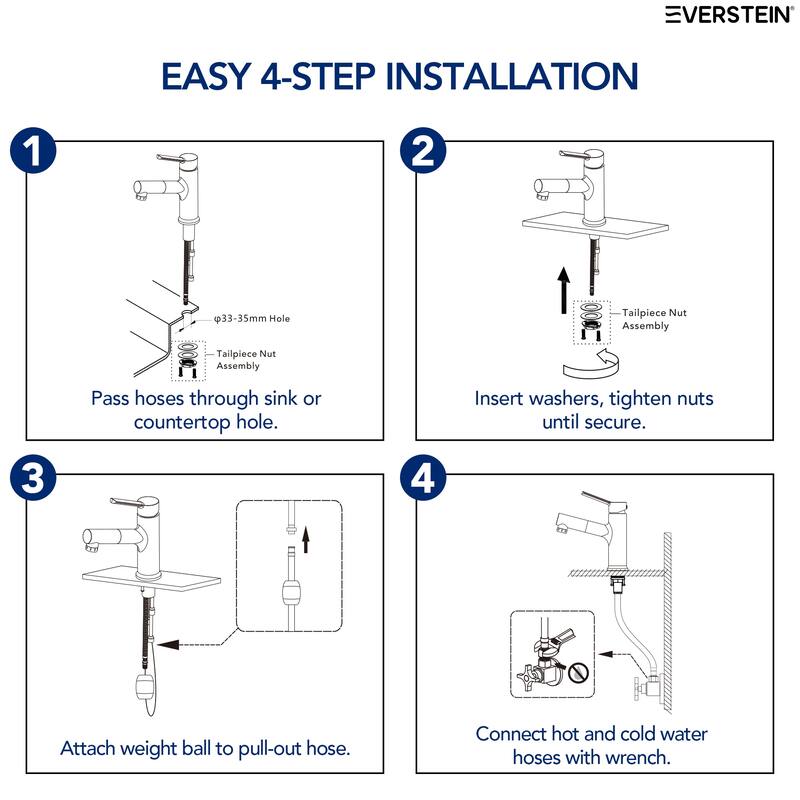 EVERSTEIN®

EASY 4-STEP INSTALLATION

1

φ33-35mm Hole

Tailpiece Nut Assembly

Pass hoses through sink or countertop hole.

2

Tailpiece Nut Assembly

Insert washers, tighten nuts until secure.

3

Attach weight ball to pull-out hose.

4

Connect hot and cold water hoses with wrench.