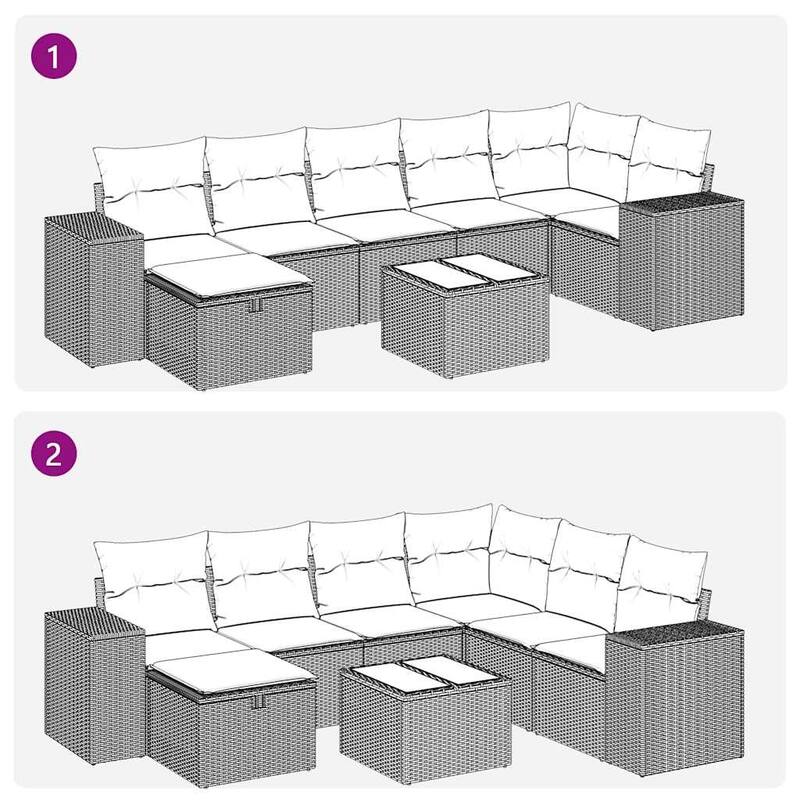 1

2