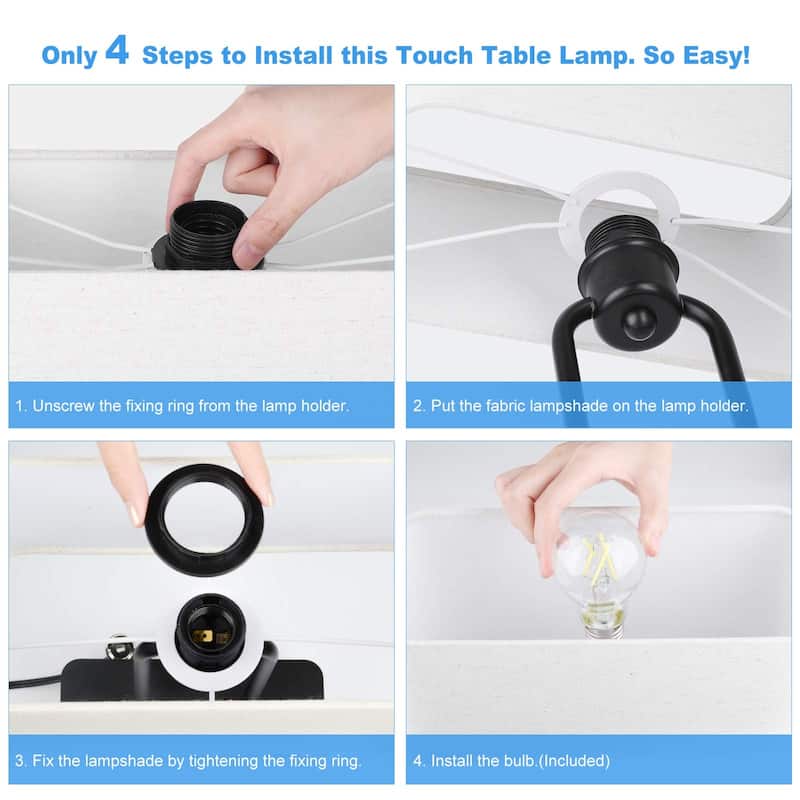 Only 4 Steps to Install this Touch Table Lamp. So Easy!

1. Unscrew the fixing ring from the lamp holder.

2. Put the fabric lampshade on the lamp holder.

3. Fix the lampshade by tightening the fixing ring.

4. Install the bulb.(Included)